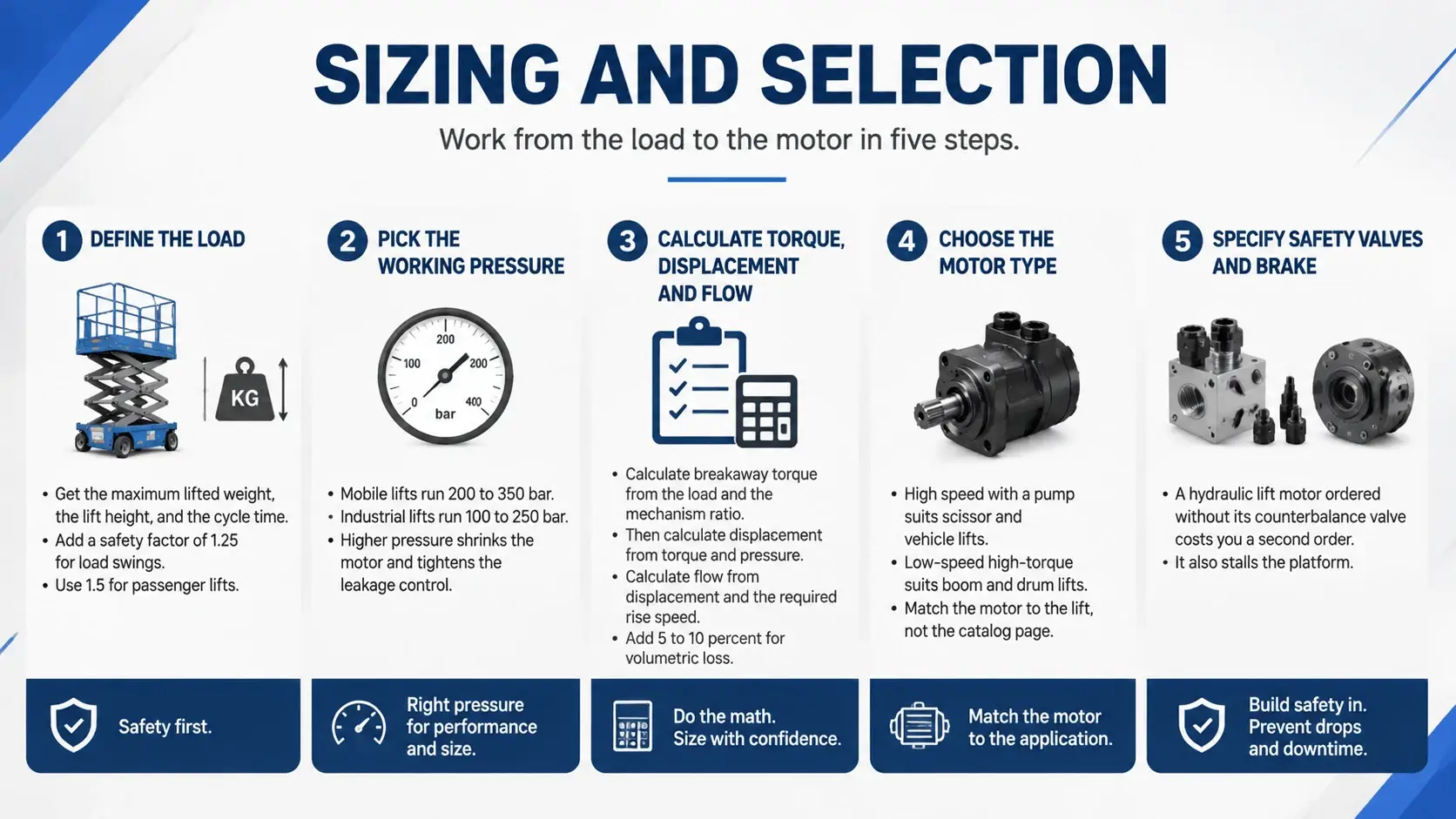 SIZING AND SELECTION

Work from the load to the motor in five steps.

1 DEFINE THE LOAD

KG

• Get the maximum lifted weight, the lift height, and the cycle time.
• Add a safety factor of 1.25 for load swings.
• Use 1.5 for passenger lifts.

Safety first.

2 PICK THE WORKING PRESSURE

200
100
200
0
400
bar

• Mobile lifts run 200 to 350 bar.
• Industrial lifts run 100 to 250 bar.
• Higher pressure shrinks the motor and tightens the leakage control.

Right pressure for performance and size.

3 CALCULATE TORQUE, DISPLACEMENT AND FLOW

• Calculate breakaway torque from the load and the mechanism ratio.
• Then calculate displacement from torque and pressure.
• Calculate flow from displacement and the required rise speed.
• Add 5 to 10 percent for volumetric loss.

Do the math. Size with confidence.

4 CHOOSE THE MOTOR TYPE

• High speed with a pump suits scissor and vehicle lifts.
• Low-speed high-torque suits boom and drum lifts.
• Match the motor to the lift, not the catalog page.

Match the motor to the application.

5 SPECIFY SAFETY VALVES AND BRAKE

• A hydraulic lift motor ordered without its counterbalance valve costs you a second order.
• It also stalls the platform.

Build safety in. Prevent drops and downtime.